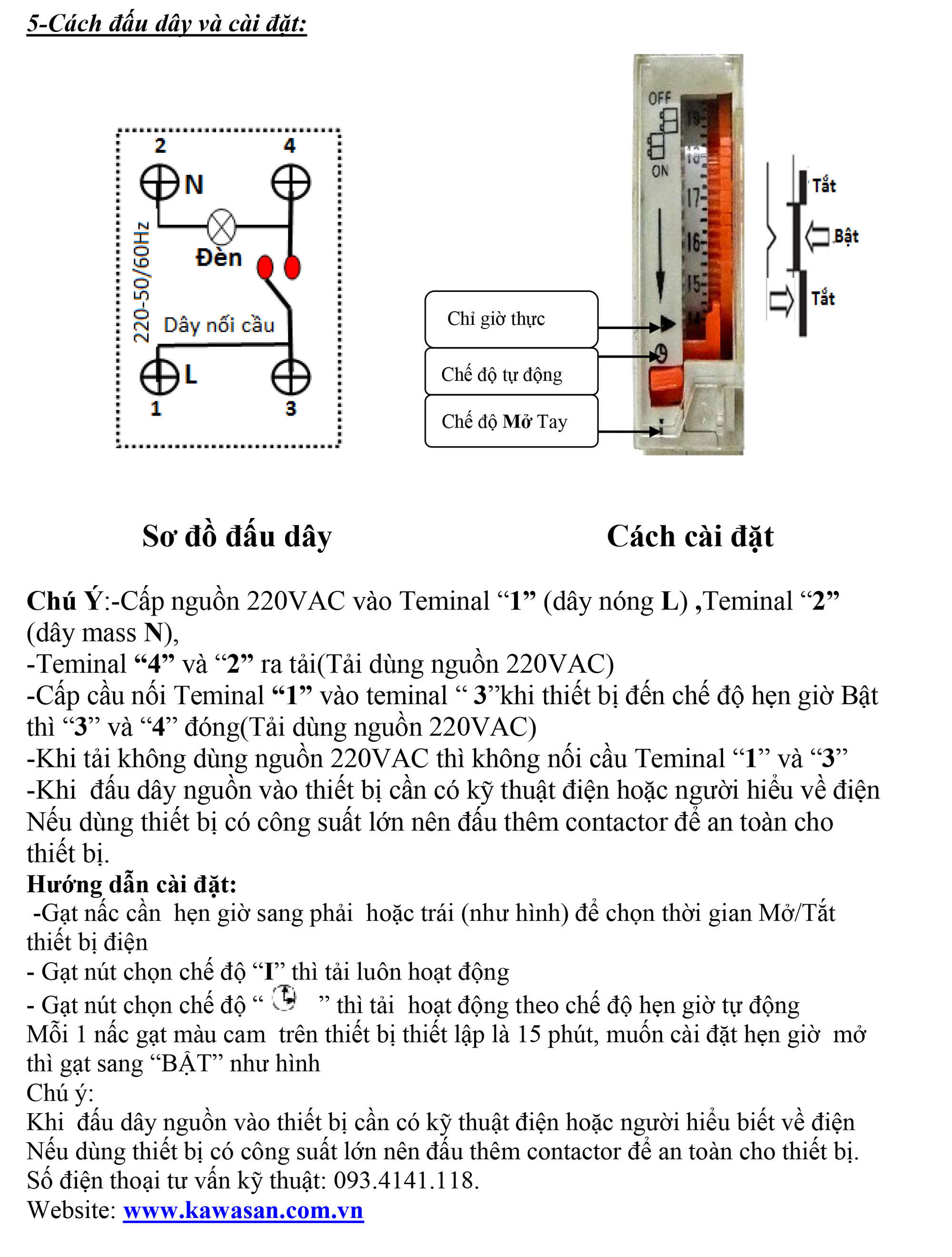 5-Cách đấu dây và cài đặt:

2 4
N
220-50/60Hz
Đèn
Dây nối cầu
L
1 3

OFF
ON
19
18
17
16
15
14

Chỉ giờ thực
Chế độ tự động
Chế độ Mở Tay

Tắt
Bật
Tắt

Sơ đồ đấu dây

Cách cài đặt

Chú Ý:-Cấp nguồn 220VAC vào Teminal “1” (dây nóng L) ,Teminal “2” (dây mass N),
-Teminal “4” và “2” ra tải(Tải dùng nguồn 220VAC)
-Cấp cầu nối Teminal “1” vào teminal “ 3”khi thiết bị đến chế độ hẹn giờ Bật thì “3” và “4” đóng(Tải dùng nguồn 220VAC)
-Khi tải không dùng nguồn 220VAC thì không nối cầu Teminal “1” và “3”
-Khi đấu dây nguồn vào thiết bị cần có kỹ thuật điện hoặc người hiểu về điện Nếu dùng thiết bị có công suất lớn nên đấu thêm contactor để an toàn cho thiết bị.
Hướng dẫn cài đặt:
-Gạt nấc cần hẹn giờ sang phải hoặc trái (như hình) để chọn thời gian Mở/Tắt thiết bị điện
- Gạt nút chọn chế độ “I” thì tải luôn hoạt động
- Gạt nút chọn chế độ “ ” thì tải hoạt động theo chế độ hẹn giờ tự động
Mỗi 1 nấc gạt màu cam trên thiết bị thiết lập là 15 phút, muốn cài đặt hẹn giờ mở thì gạt sang “BẬT” như hình
Chú ý:
Khi đấu dây nguồn vào thiết bị cần có kỹ thuật điện hoặc người hiểu biết về điện
Nếu dùng thiết bị có công suất lớn nên đấu thêm contactor để an toàn cho thiết bị.
Số điện thoại tư vấn kỹ thuật: 093.4141.118.
Website: www.kawasan.com.vn